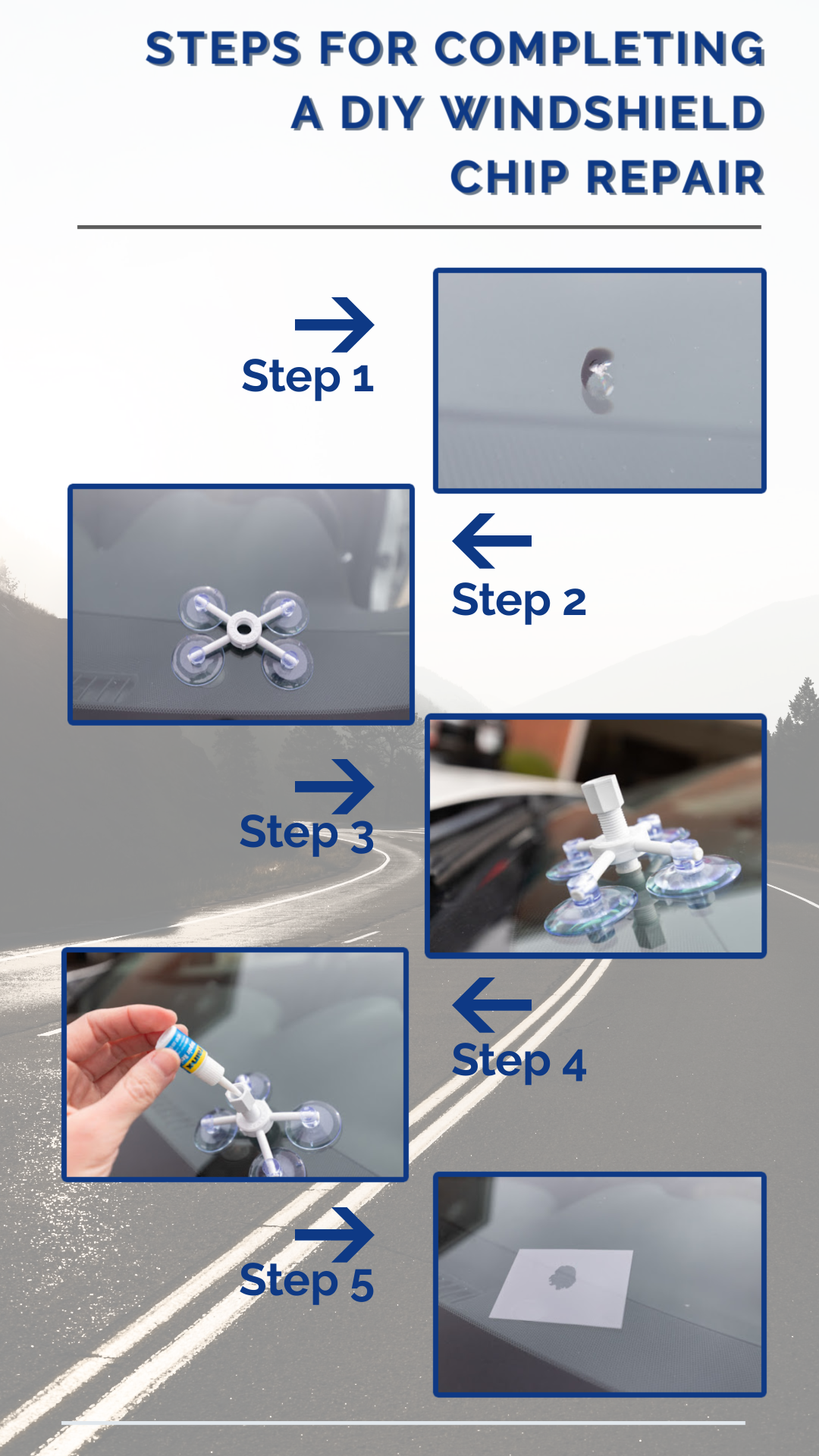 STEPS FOR COMPLETING A DIY WINDSHIELD CHIP REPAIR

Step 1

Step 2

Step 3

Step 4

Step 5